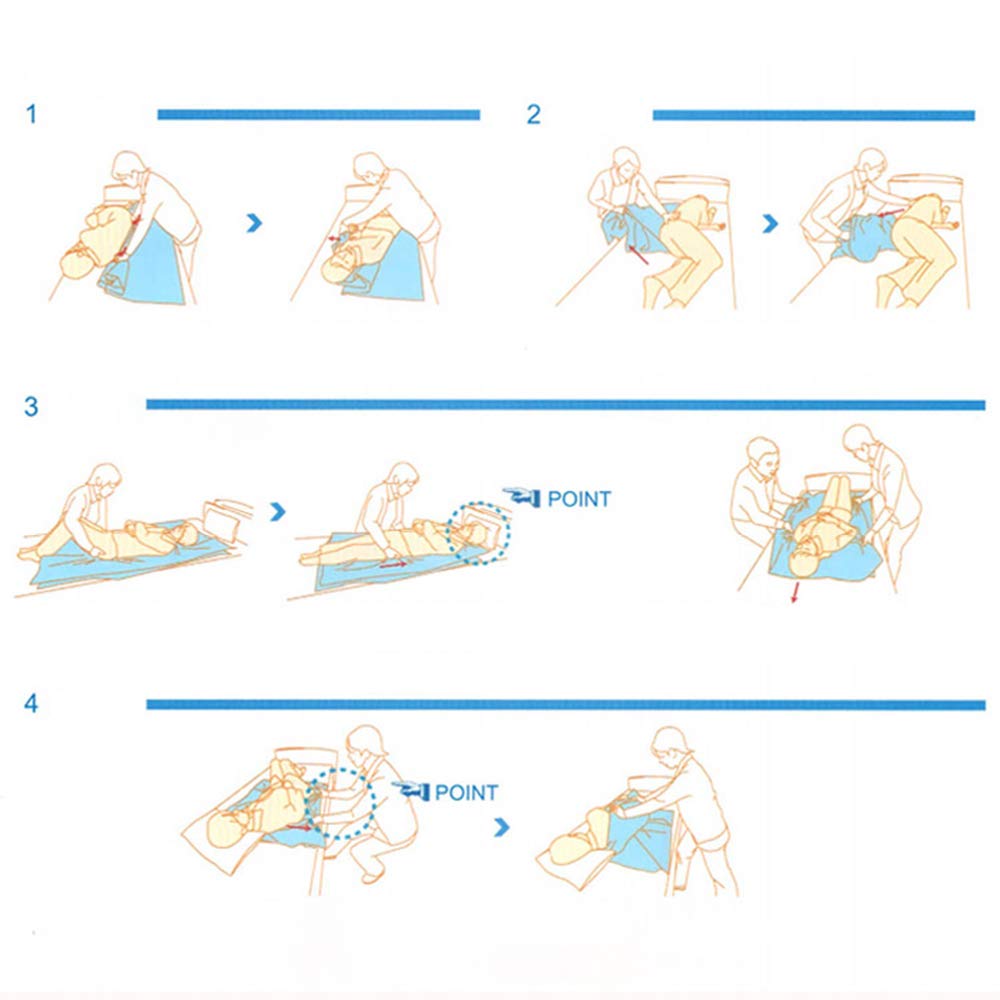 1

2

3

POINT

4

POINT