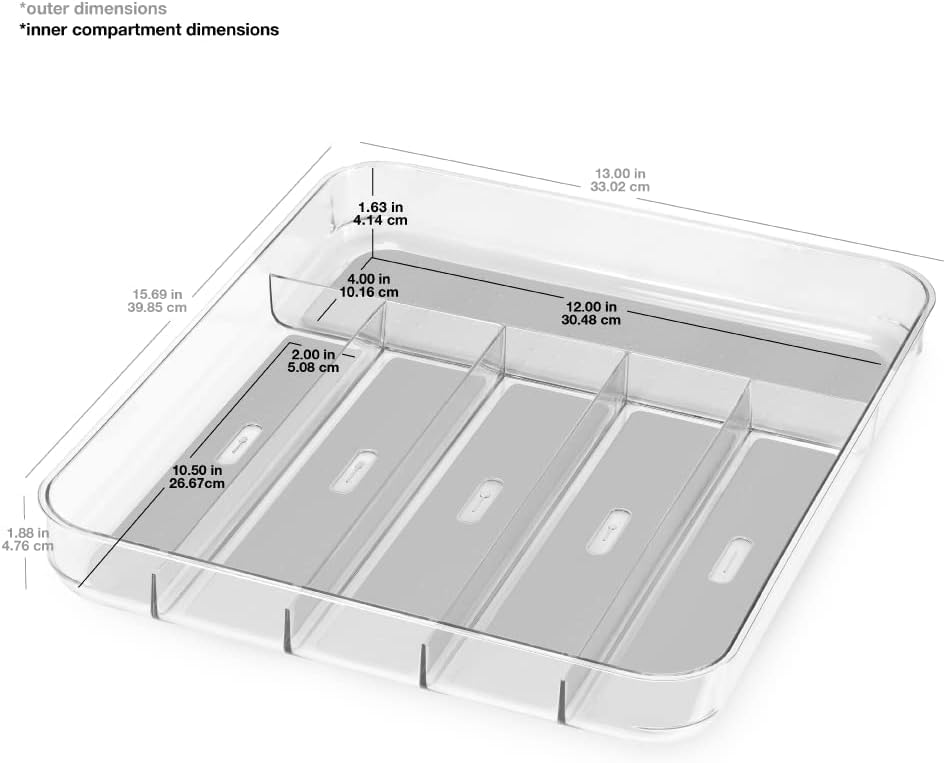 *outer dimensions
*inner compartment dimensions

13.00 in
33.02 cm

1.63 in
4.14 cm

15.69 in
39.85 cm

4.00 in
10.16 cm

12.00 in
30.48 cm

2.00 in
5.08 cm

10.50 in
26.67cm

1.88 in
4.76 cm