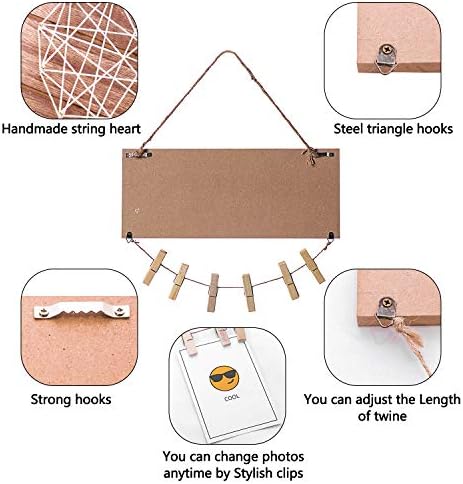 Handmade string heart

Steel triangle hooks

Strong hooks

COOL

You can adjust the Length of twine

You can change photos anytime by Stylish clips