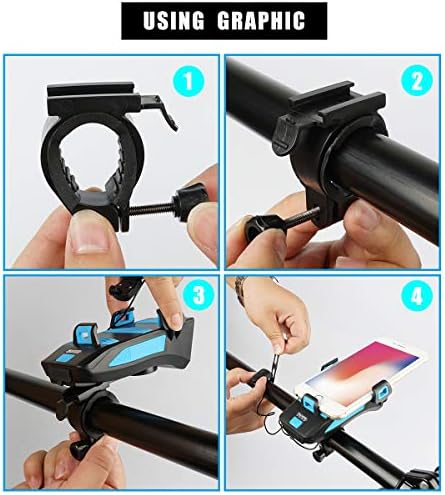 USING GRAPHIC

1

2

3

4