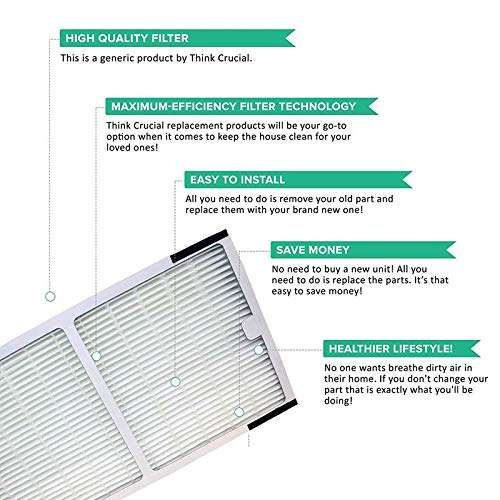 HIGH QUALITY FILTER

This is a generic product by Think Crucial.

MAXIMUM-EFFICIENCY FILTER TECHNOLOGY

Think Crucial replacement products will be your go-to option when it comes to keep the house clean for your loved ones!

EASY TO INSTALL

All you need to do is remove your old part and replace them with your brand new one!

SAVE MONEY

No need to buy a new unit! All you need to do is replace the parts. It's that easy to save money!

HEALTHIER LIFESTYLE!

No one wants breathe dirty air in their home. If you don't change your part that is exactly what you'll be doing!