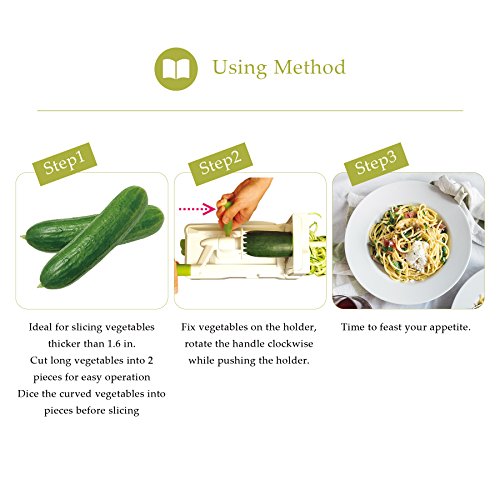 Using Method

Step1

Ideal for slicing vegetables thicker than 1.6 in.
Cut long vegetables into 2 pieces for easy operation
Dice the curved vegetables into pieces before slicing

Step2

Fix vegetables on the holder, rotate the handle clockwise while pushing the holder.

Step3

Time to feast your appetite.