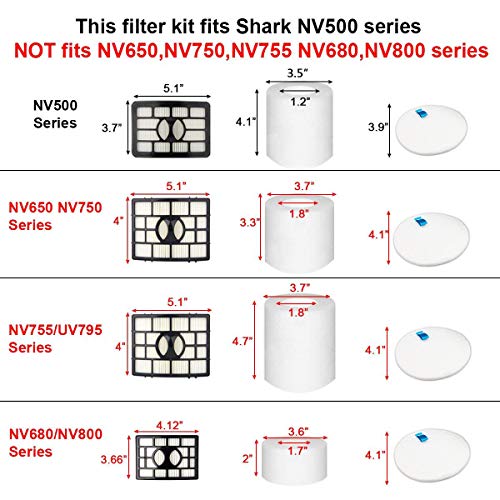 This filter kit fits Shark NV500 series
NOT fits NV650,NV750,NV755 NV680,NV800 series

NV500 Series
5.1"
3.7"
3.5"
1.2"
4.1"
3.9"

NV650 NV750 Series
5.1"
4"
3.7"
1.8"
3.3"
4.1"

NV755/UV795 Series
5.1"
4"
3.7"
1.8"
4.7"
4.1"

NV680/NV800 Series
4.12"
3.66"
3.6"
1.7"
2"
4.1"