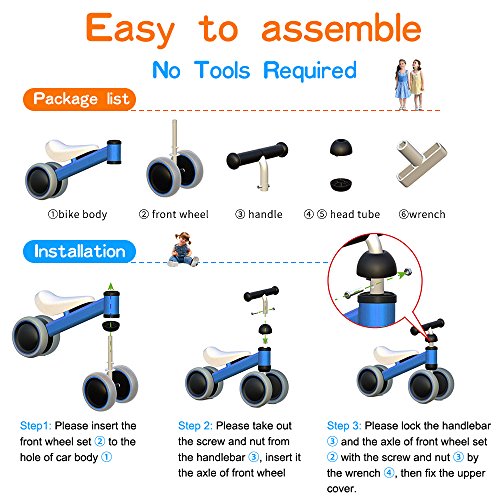 Easy to assemble

No Tools Required

Package list

①bike body ② front wheel ③ handle ④ ⑤ head tube ⑥wrench

Installation

Step1: Please insert the front wheel set ② to the hole of car body ①

Step 2: Please take out the screw and nut from the handlebar ③, insert it the axle of front wheel

Step 3: Please lock the handlebar ③ and the axle of front wheel set ② with the screw and nut ③ by the wrench ④, then fix the upper cover.