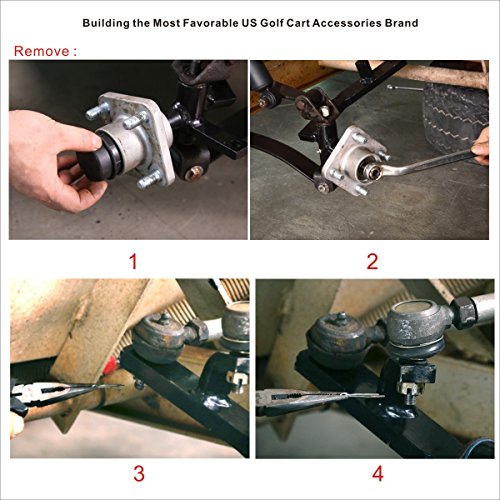 Building the Most Favorable US Golf Cart Accessories Brand

Remove :

1

2

3

4