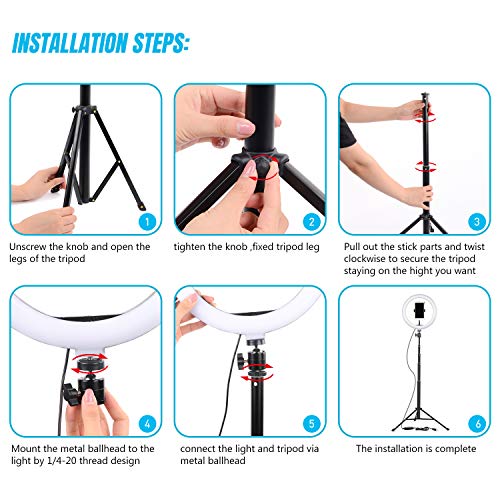 INSTALLATION STEPS:

1

Unscrew the knob and open the legs of the tripod

2

tighten the knob ,fixed tripod leg

3

Pull out the stick parts and twist clockwise to secure the tripod staying on the hight you want

4

Mount the metal ballhead to the light by 1/4-20 thread design

5

connect the light and tripod via metal ballhead

6

The installation is complete