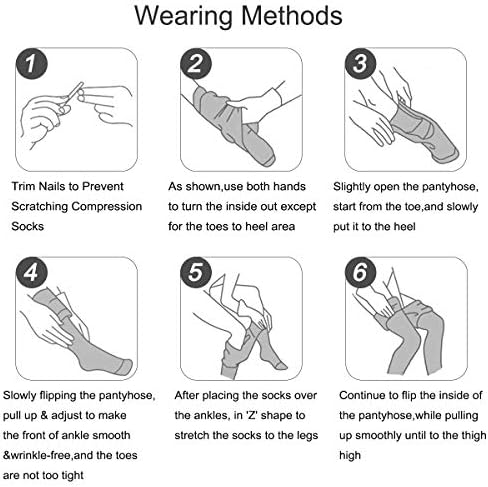 Wearing Methods

1

Trim Nails to Prevent Scratching Compression Socks

2

As shown,use both hands to turn the inside out except for the toes to heel area

3

Slightly open the pantyhose, start from the toe,and slowly put it to the heel

4

Slowly flipping the pantyhose, pull up & adjust to make the front of ankle smooth &wrinkle-free,and the toes are not too tight

5

After placing the socks over the ankles, in 'Z' shape to stretch the socks to the legs

6

Continue to flip the inside of the pantyhose,while pulling up smoothly until to the thigh high