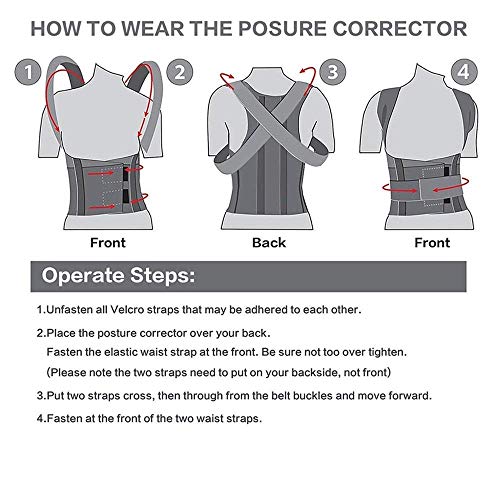 HOW TO WEAR THE POSURE CORRECTOR

1

2

3

4

Front

Back

Front

Operate Steps:

1.Unfasten all Velcro straps that may be adhered to each other.

2.Place the posture corrector over your back.
Fasten the elastic waist strap at the front. Be sure not too over tighten.
(Please note the two straps need to put on your backside, not front)

3.Put two straps cross, then through from the belt buckles and move forward.

4.Fasten at the front of the two waist straps.