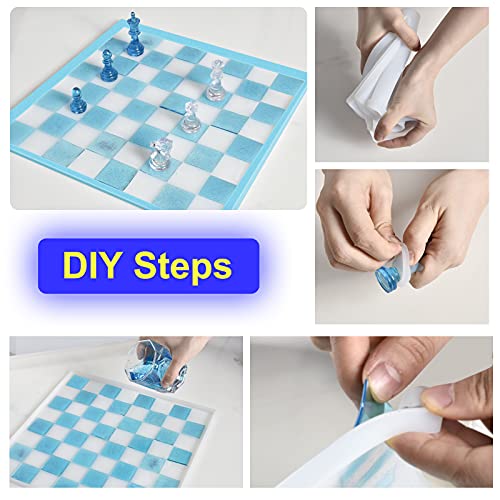 DIY Steps