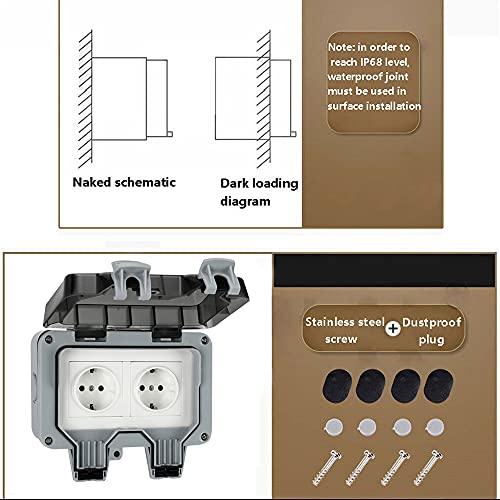 Naked schematic

Dark loading diagram

Note: in order to reach IP68 level, waterproof joint must be used in surface installation

Stainless steel screw + Dustproof plug