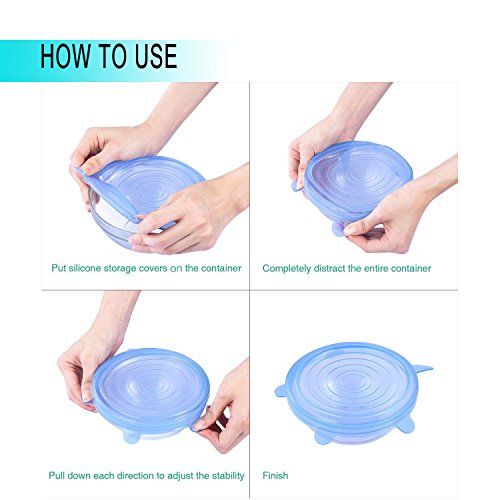 HOW TO USE

Put silicone storage covers on the container

Completely distract the entire container

Pull down each direction to adjust the stability

Finish