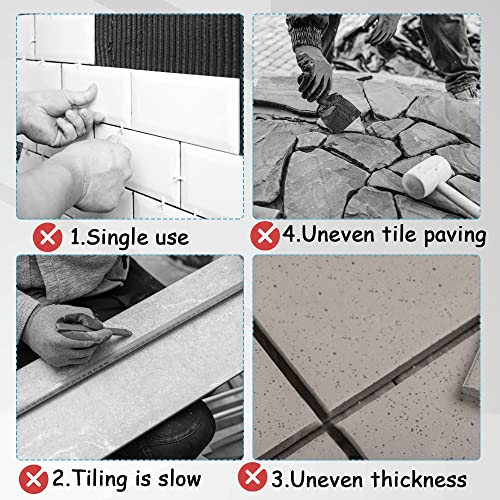 1.Single use

4.Uneven tile paving

2.Tiling is slow

3.Uneven thickness