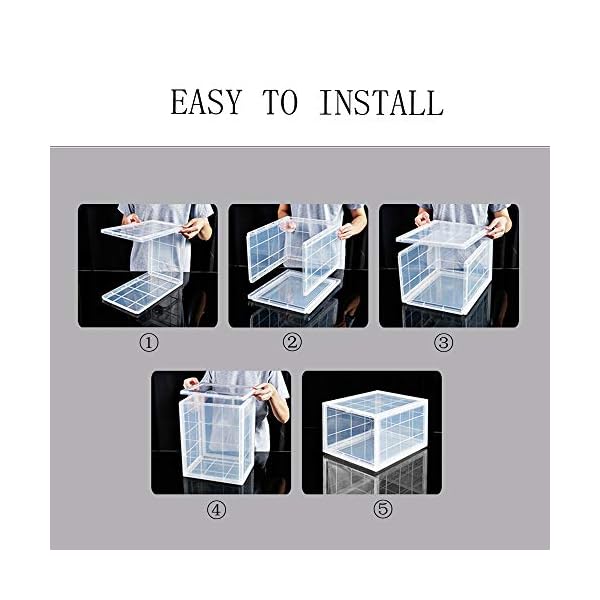 EASY TO INSTALL

①

②

③

④

⑤