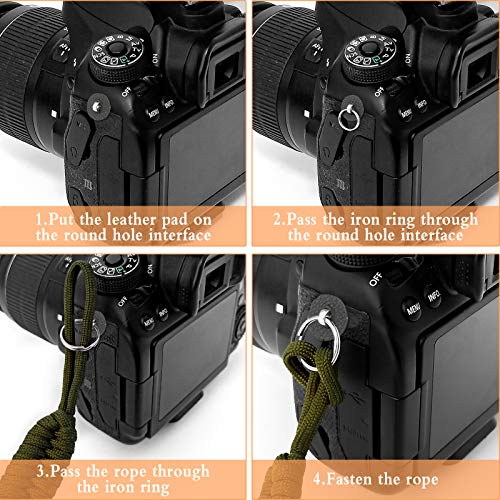 ON
OFF
MENU
INFO

1.Put the leather pad on the round hole interface

ON
OFF
MENU
INFO

2.Pass the iron ring through the round hole interface

ON
OFF
MENU
INFO

3.Pass the rope through the iron ring

OFF
MENU
INFO

4.Fasten the rope