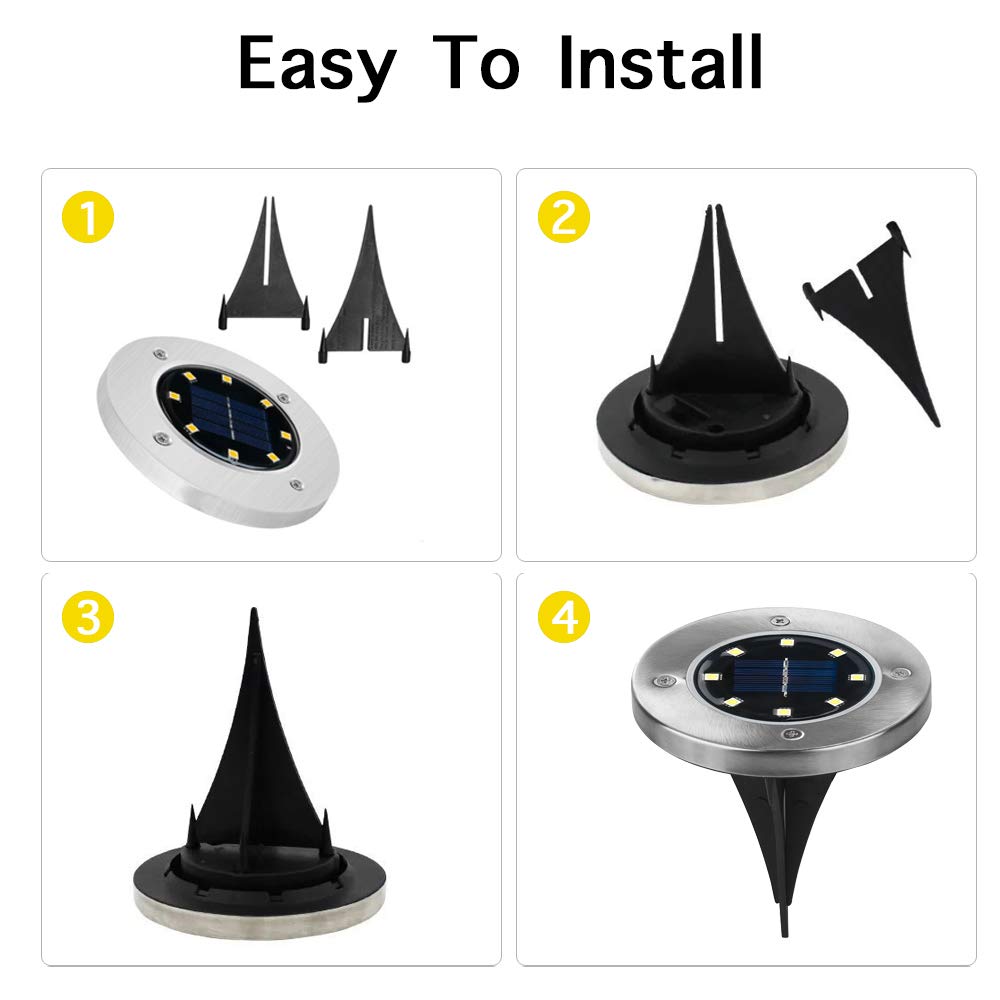 Easy To Install

1

2

3

4