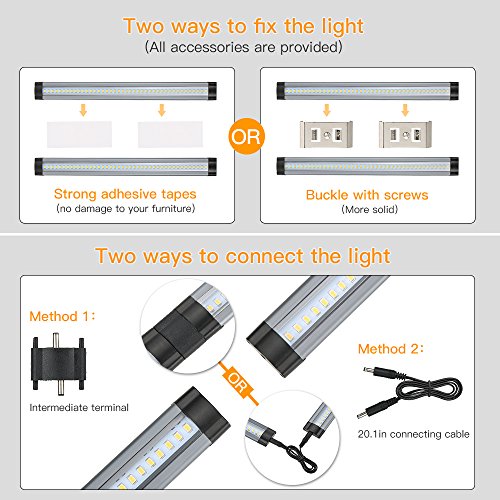 Two ways to fix the light
(All accessories are provided)

Strong adhesive tapes
(no damage to your furniture)

OR

Buckle with screws
(More solid)

Two ways to connect the light

Method 1:

Intermediate terminal

OR

Method 2:

20.1in connecting cable