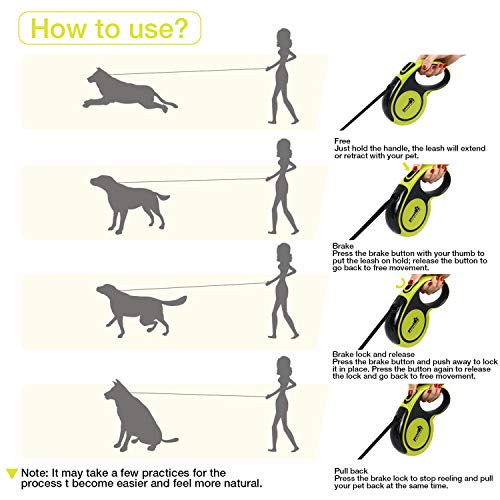 How to use?

Free
Just hold the handle, the leash will extend or retract with your pet.

Brake
Press the brake button with your thumb to put the leash on hold; release the button to go back to free movement.

Brake lock and release
Press the brake button and push away to lock it in place. Press the button again to release the lock and go back to free movement.

Pull back
Press the brake lock to stop reeling and pull your pet back at the same time.

Note: It may take a few practices for the process t become easier and feel more natural.