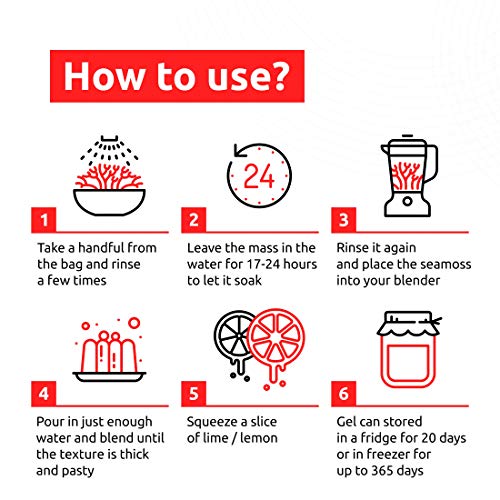 How to use?

24

1
Take a handful from the bag and rinse a few times

2
Leave the mass in the water for 17-24 hours to let it soak

3
Rinse it again and place the seamoss into your blender

4
Pour in just enough water and blend until the texture is thick and pasty

5
Squeeze a slice of lime / lemon

6
Gel can stored in a fridge for 20 days or in freezer for up to 365 days