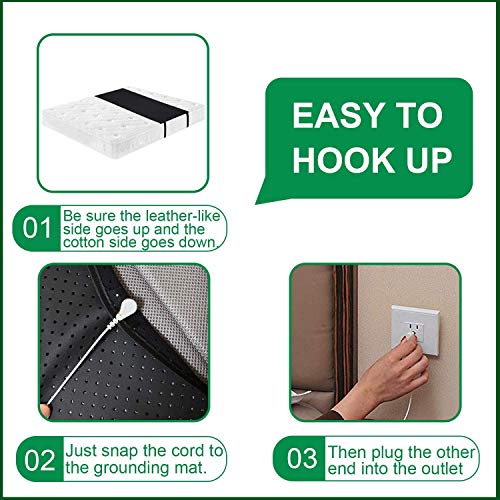 EASY TO HOOK UP

01 Be sure the leather-like side goes up and the cotton side goes down.

02 Just snap the cord to the grounding mat.

03 Then plug the other end into the outlet