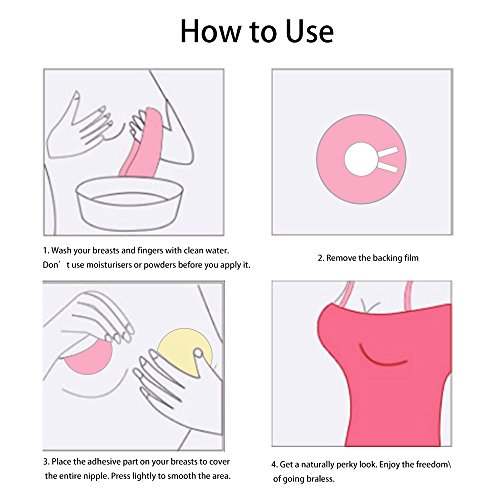 How to Use

1. Wash your breasts and fingers with clean water. Don’t use moisturisers or powders before you apply it.

2. Remove the backing film

3. Place the adhesive part on your breasts to cover the entire nipple. Press lightly to smooth the area.

4. Get a naturally perky look. Enjoy the freedom\ of going braless.