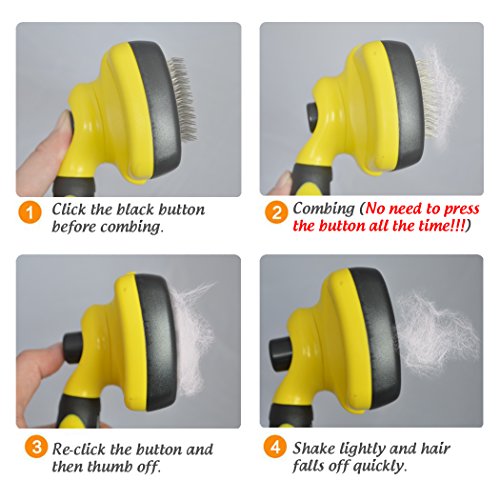 1 Click the black button before combing.

2 Combing (No need to press the button all the time!!!)

3 Re-click the button and then thumb off.

4 Shake lightly and hair falls off quickly.