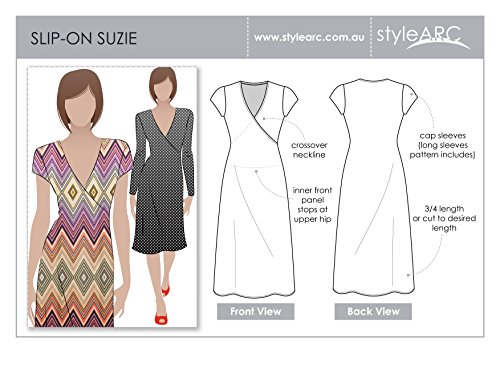 SLIP-ON SUZIE

www.stylearc.com.au

styleARC

crossover neckline

inner front panel stops at upper hip

cap sleeves (long sleeves pattern includes)

3/4 length or cut to desired length

Front View

Back View