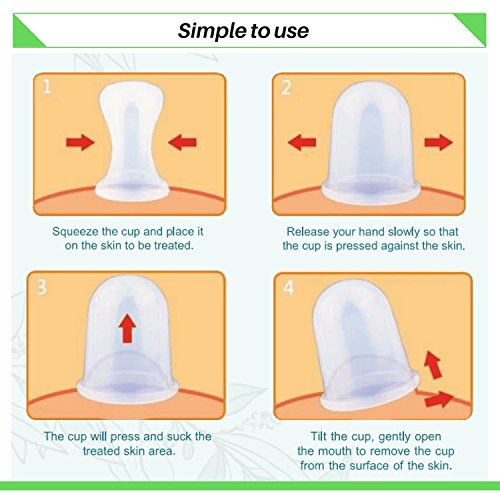 Simple to use

1

Squeeze the cup and place it on the skin to be treated.

2

Release your hand slowly so that the cup is pressed against the skin.

3

The cup will press and suck the treated skin area.

4

Tilt the cup, gently open the mouth to remove the cup from the surface of the skin.