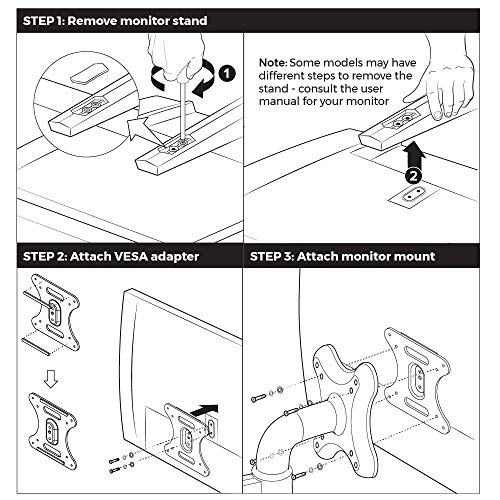 STEP 1: Remove monitor stand

1

Note: Some models may have different steps to remove the stand - consult the user manual for your monitor

2

STEP 2: Attach VESA adapter

STEP 3: Attach monitor mount