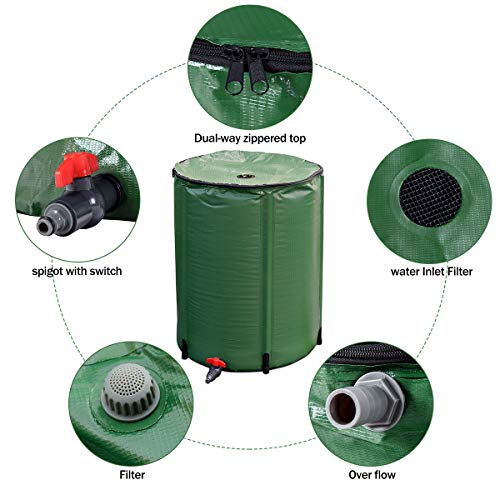 Dual-way zippered top

spigot with switch

water Inlet Filter

Filter

Over flow