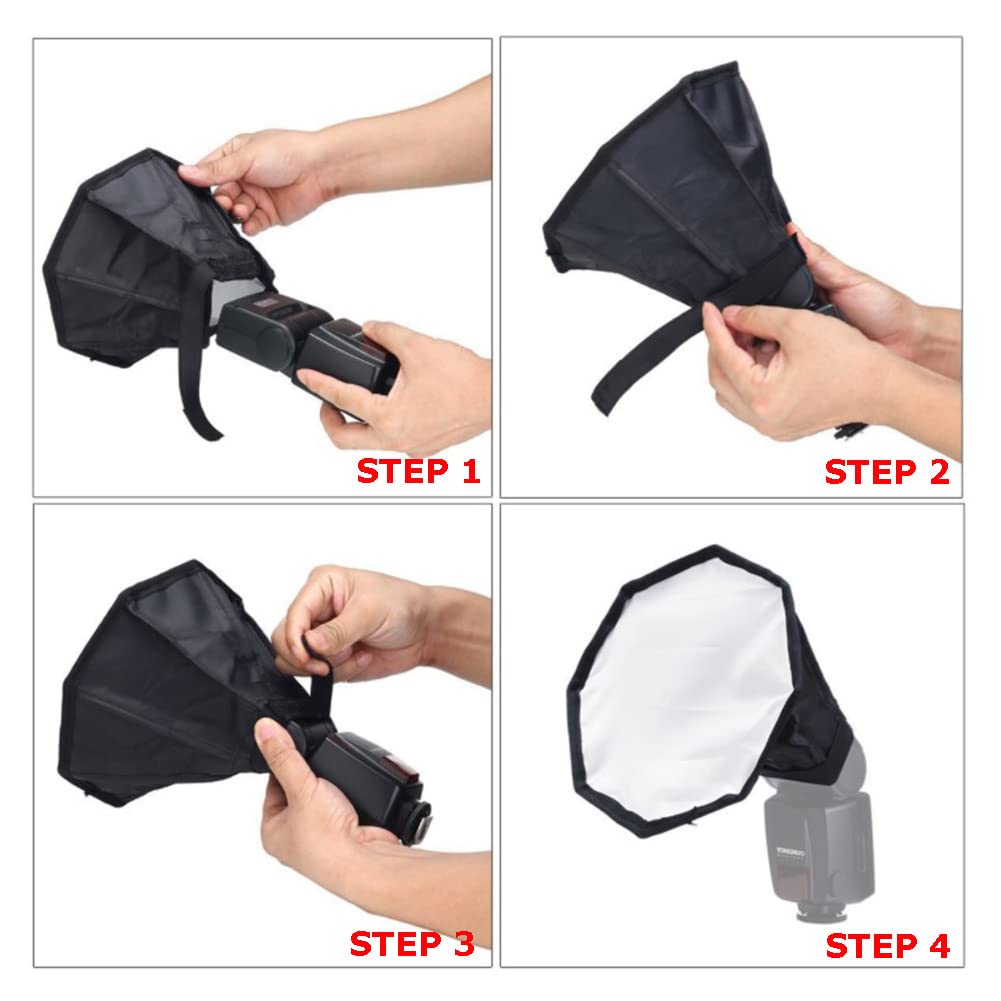 STEP 1

STEP 2

STEP 3

STEP 4