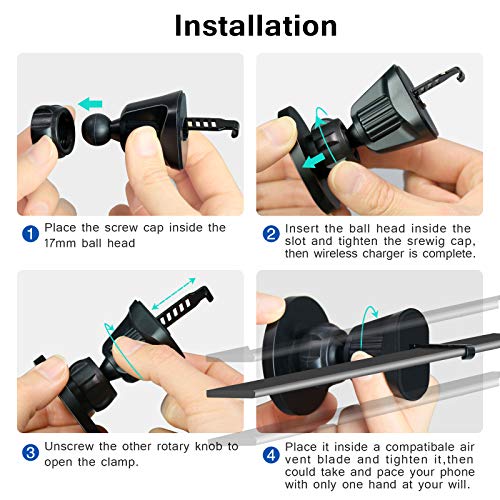 Installation

1 Place the screw cap inside the 17mm ball head

2 Insert the ball head inside the slot and tighten the srewig cap, then wireless charger is complete.

3 Unscrew the other rotary knob to open the clamp.

4 Place it inside a compatibale air vent blade and tighten it,then could take and pace your phone with only one hand at your will.