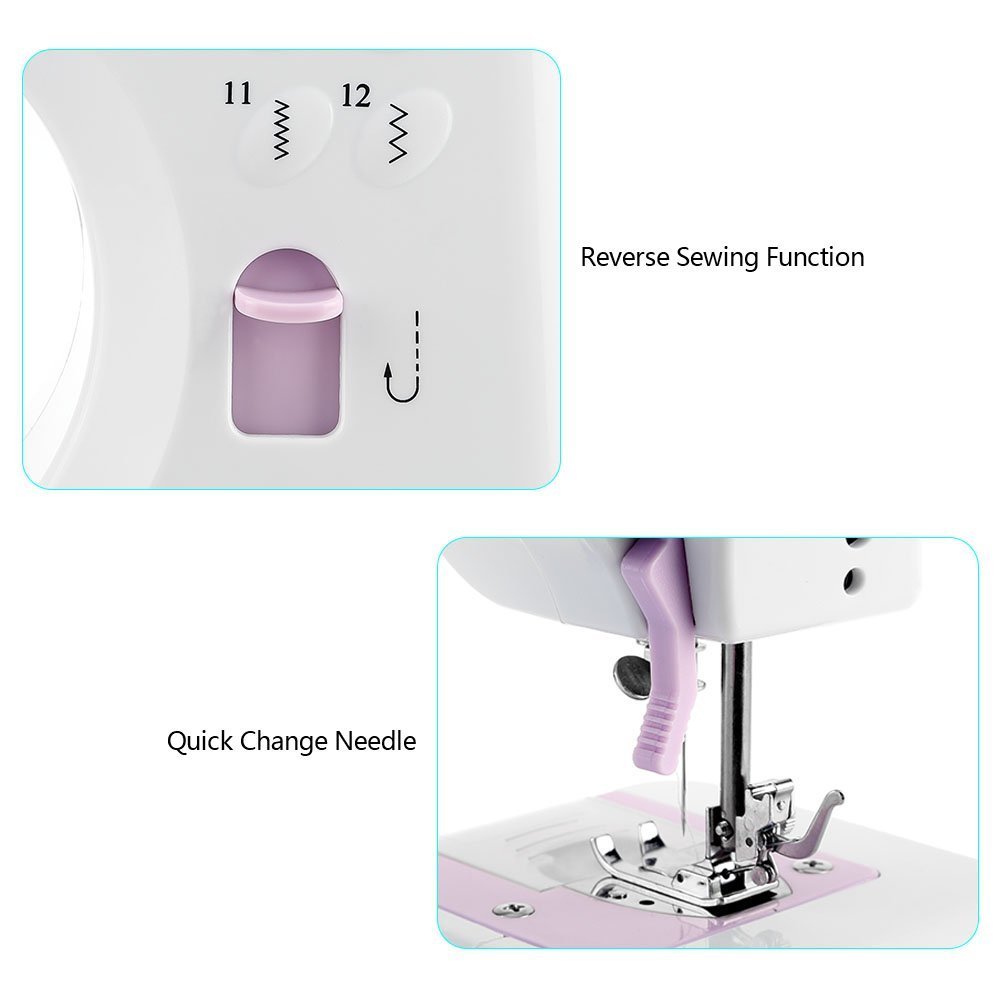 11 12

Reverse Sewing Function

Quick Change Needle