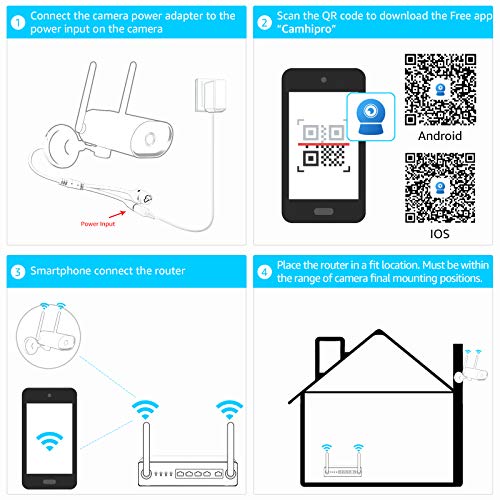 1 Connect the camera power adapter to the power input on the camera

Power Input

2 Scan the QR code to download the Free app "Camhipro"

Android

IOS

3 Smartphone connect the router

4 Place the router in a fit location. Must be within the range of camera final mounting positions.