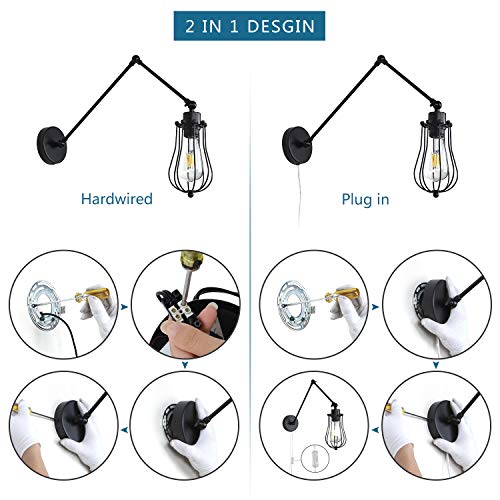 2 IN 1 DESGIN

Hardwired

Plug in