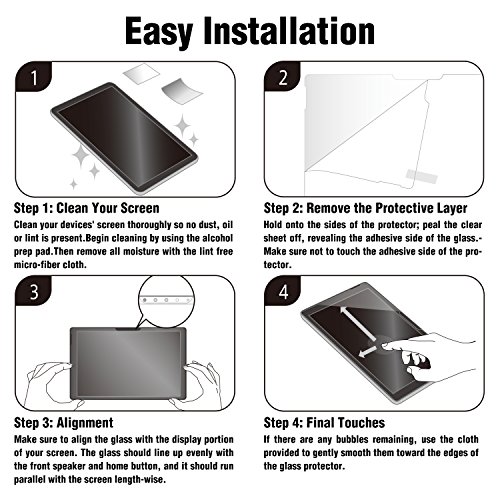 Easy Installation

1

Step 1: Clean Your Screen
Clean your devices' screen thoroughly so no dust, oil or lint is present.Begin cleaning by using the alcohol prep pad.Then remove all moisture with the lint free micro-fiber cloth.

2

Step 2: Remove the Protective Layer
Hold onto the sides of the protector; peal the clear sheet off, revealing the adhesive side of the glass.-Make sure not to touch the adhesive side of the protector.

3

Step 3: Alignment
Make sure to align the glass with the display portion of your screen. The glass should line up evenly with the front speaker and home button, and it should run parallel with the screen length-wise.

4

Step 4: Final Touches
If there are any bubbles remaining, use the cloth provided to gently smooth them toward the edges of the glass protector.