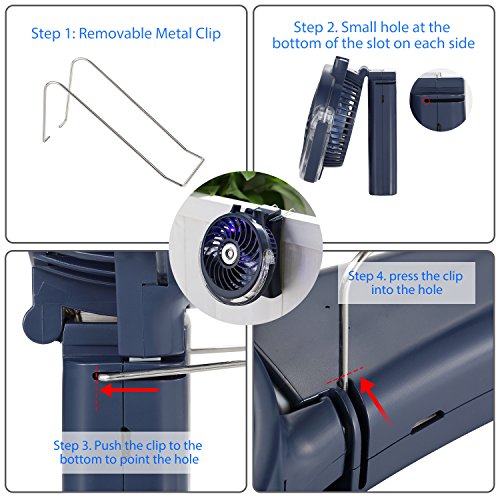 Step 1: Removable Metal Clip

Step 2. Small hole at the bottom of the slot on each side

Step 3. Push the clip to the bottom to point the hole

Step 4. press the clip into the hole