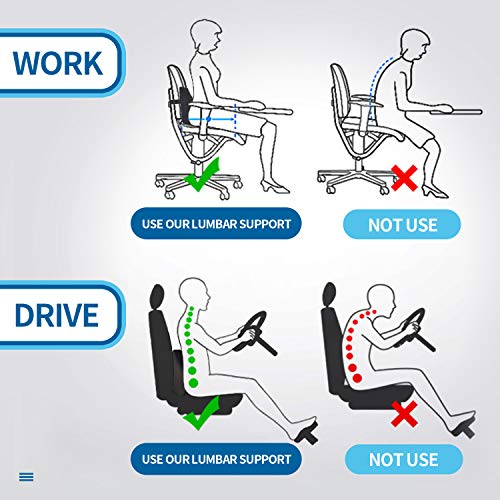 WORK

USE OUR LUMBAR SUPPORT

NOT USE

DRIVE

USE OUR LUMBAR SUPPORT

NOT USE