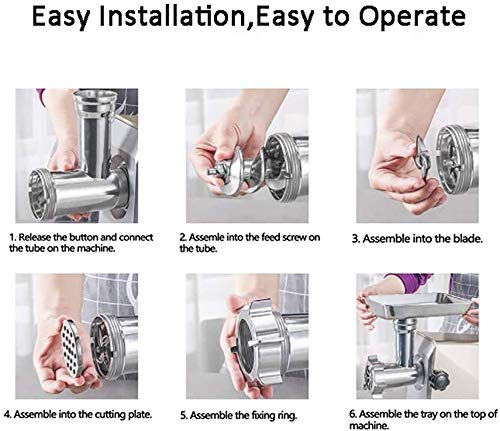 Easy Installation,Easy to Operate

1. Release the button and connect the tube on the machine.

2. Assemle into the feed screw on the tube.

3. Assemble into the blade.

4. Assemble into the cutting plate.

5. Assemble the fixing ring.

6. Assemble the tray on the top of machine.