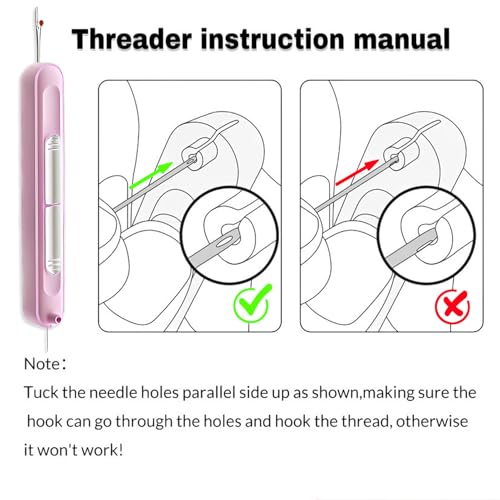 Threader instruction manual

Note：

Tuck the needle holes parallel side up as shown,making sure the hook can go through the holes and hook the thread, otherwise it won't work!