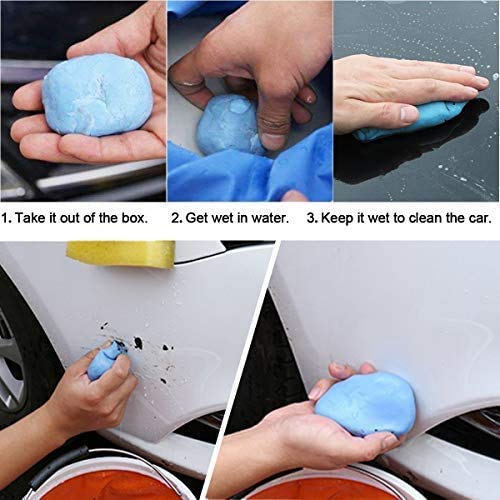 1. Take it out of the box.

2. Get wet in water.

3. Keep it wet to clean the car.