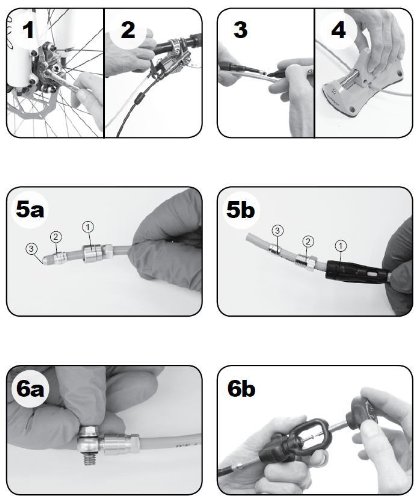 1
2
3
4
5a
③ ② ①
5b
③ ② ①
6a
6b