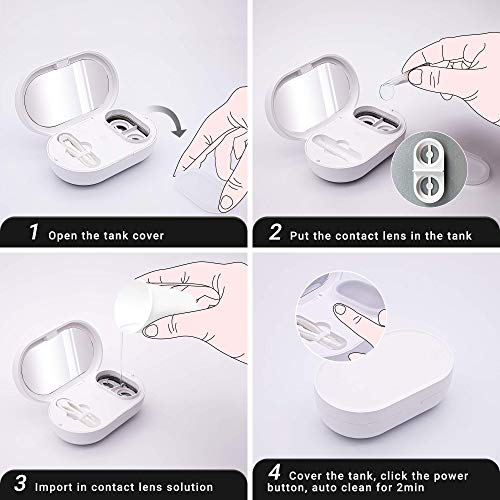 1 Open the tank cover

2 Put the contact lens in the tank

3 Import in contact lens solution

4 Cover the tank, click the power button, auto clean for 2min