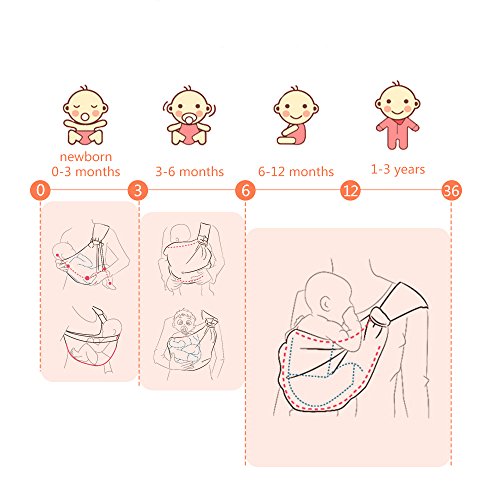 newborn
0-3 months

3-6 months

6-12 months

1-3 years

0

3

6

12

36