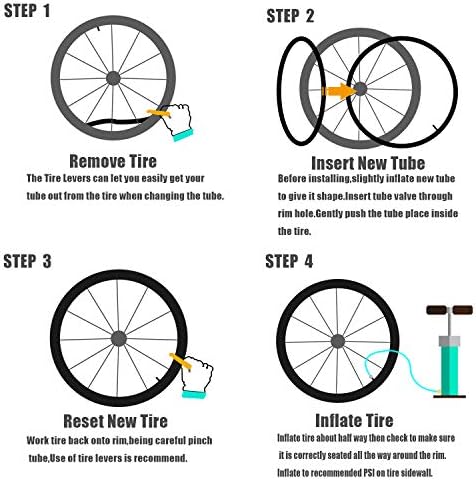 STEP 1

Remove Tire

The Tire Levers can let you easily get your tube out from the tire when changing the tube.

STEP 2

Insert New Tube

Before installing,slightly inflate new tube to give it shape.Insert tube valve through rim hole.Gently push the tube place inside the tire.

STEP 3

Reset New Tire

Work tire back onto rim,being careful pinch tube,Use of tire levers is recommend.

STEP 4

Inflate Tire

Inflate tire about half way then check to make sure it is correctly seated all the way around the rim. Inflate to recommended PSI on tire sidewall.