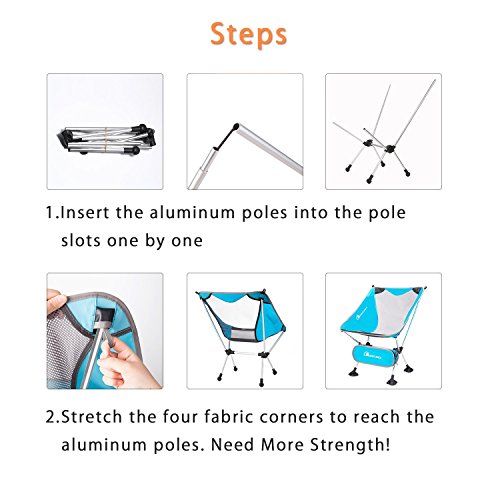 Steps

1.Insert the aluminum poles into the pole slots one by one

2.Stretch the four fabric corners to reach the aluminum poles. Need More Strength!