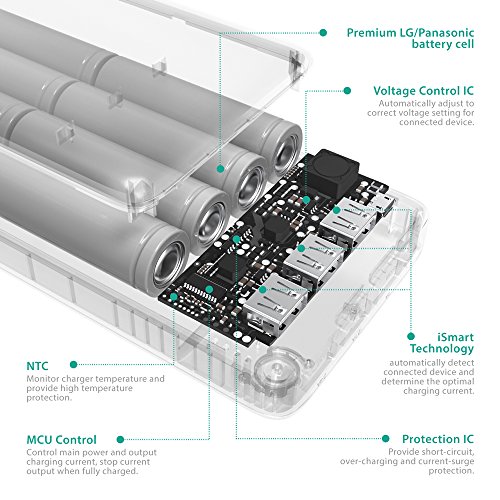 Premium LG/Panasonic battery cell

Voltage Control IC
Automatically adjust to correct voltage setting for connected device.

iSmart Technology
automatically detect connected device and determine the optimal charging current.

NTC
Monitor charger temperature and provide high temperature protection.

MCU Control
Control main power and output charging current, stop current output when fully charged.

Protection IC
Provide short-circuit, over-charging and current-surge protection.