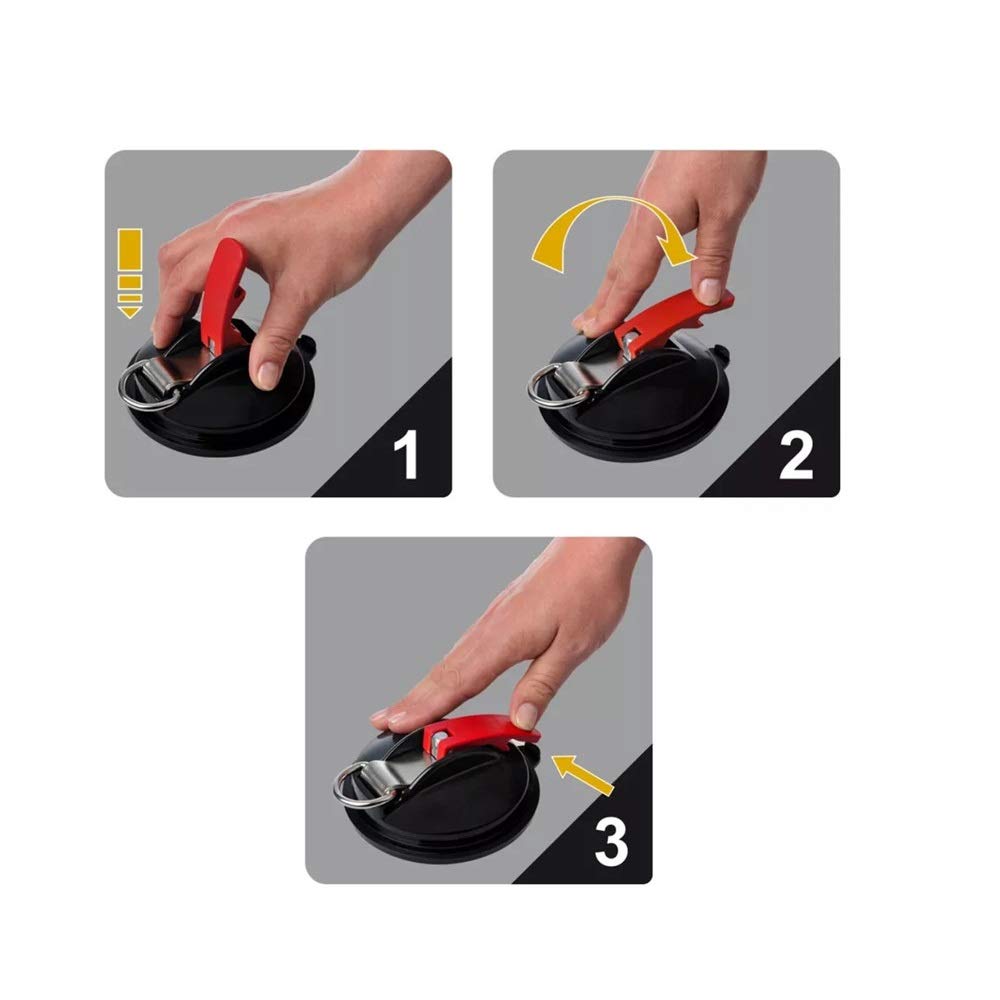 1

2

3