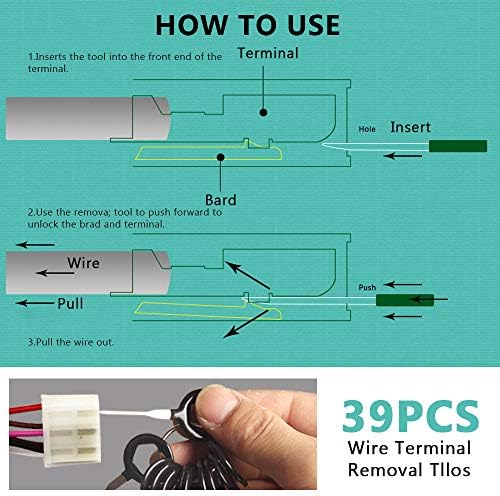 HOW TO USE

1.Inserts the tool into the front end of the terminal.

Terminal

Hole

Insert

Bard

2.Use the remova; tool to push forward to unlock the brad and terminal.

Wire

Pull

Push

3.Pull the wire out.

39PCS

Wire Terminal Removal Tllos