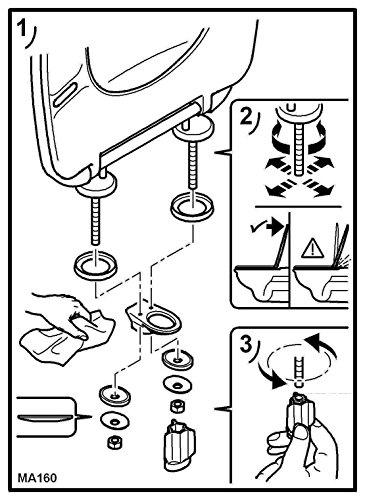 1)

2)

3)

MA160