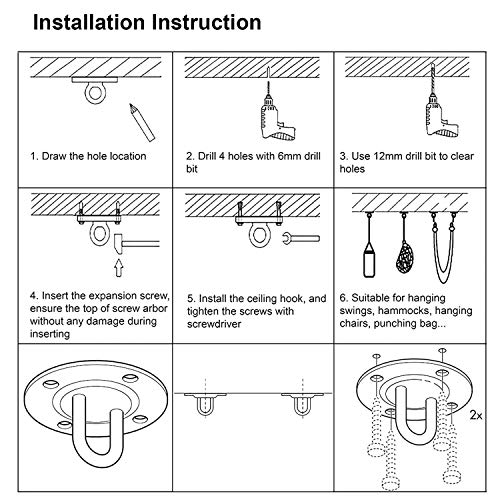 Installation Instruction

1. Draw the hole location

2. Drill 4 holes with 6mm drill bit

3. Use 12mm drill bit to clear holes

4. Insert the expansion screw, ensure the top of screw arbor without any damage during inserting

5. Install the ceiling hook, and tighten the screws with screwdriver

6. Suitable for hanging swings, hammocks, hanging chairs, punching bag...

2x